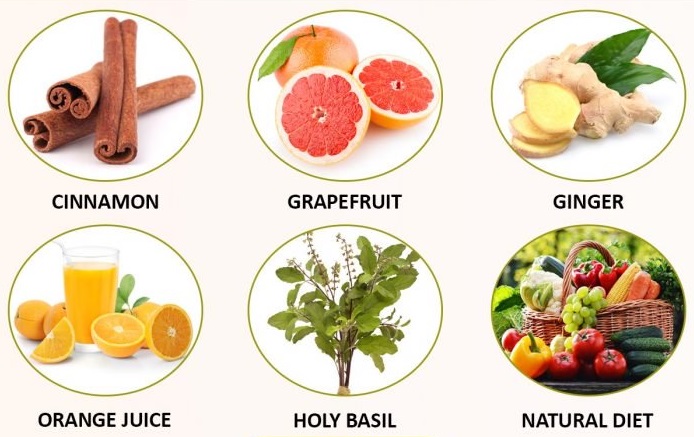 CINNAMON

GRAPEFRUIT

GINGER

ORANGE JUICE

HOLY BASIL

NATURAL DIET